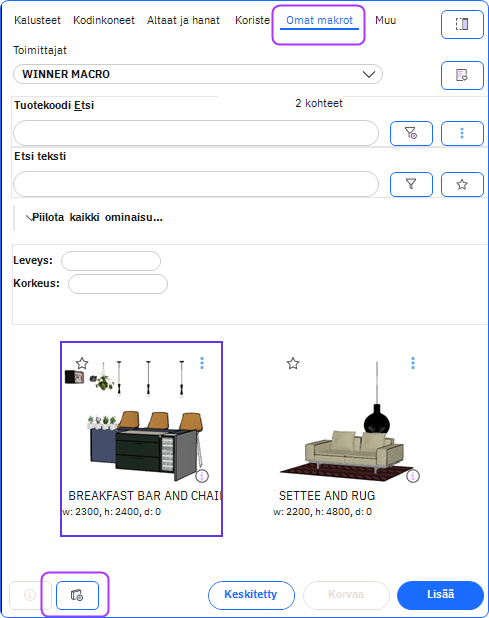 Kalusteet Kodinkoneet Altaat ja hanat Koriste Omat makrot Muu

Toimittajat

WINNER MACRO

Tuotekoodi Etsi

2 kohteet

Etsi teksti

Piilota kaikki ominaisu...

Leveys:

Korkeus:

BREAKFAST BAR AND CHAI
w: 2300, h: 2400, d: 0

SETTEE AND RUG
w: 2200, h: 4800, d: 0

Keskitetty Korvaa Lisää