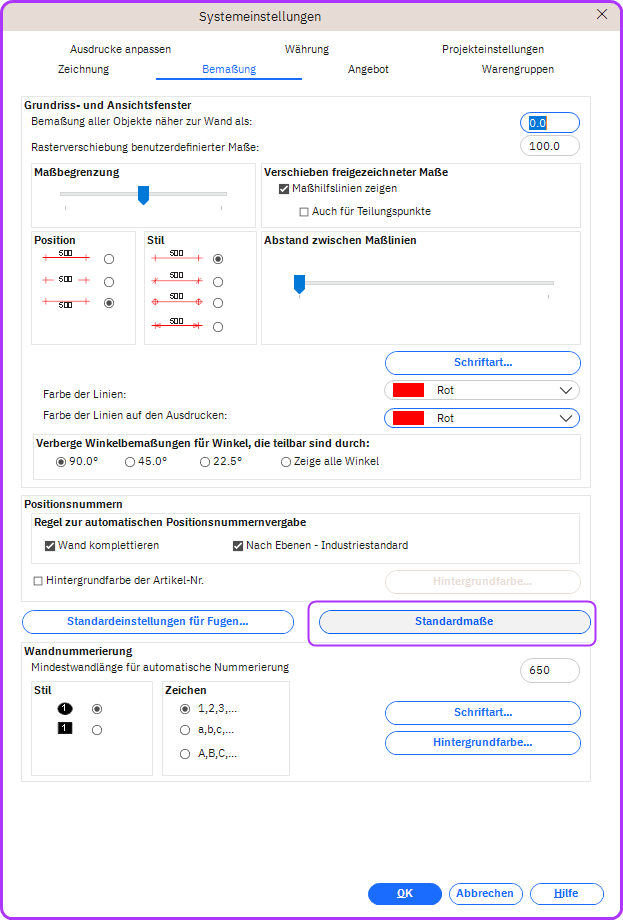 Systemeinstellungen

Ausdrucke anpassen
Währung
Projekteinstellungen
Zeichnung
Bemaßung
Angebot
Warengruppen

Grundriss- und Ansichtsfenster
Bemaßung aller Objekte näher zur Wand als: 0.0
Rasterverschiebung benutzerdefinierter Maße: 100.0

Maßbegrenzung

Verschieben freigezeichneter Maße
Maßhilfslinien zeigen
Auch für Teilungspunkte

Position
500
500
500

Stil
500
500
500
500

Abstand zwischen Maßlinien

Schriftart...

Farbe der Linien: Rot
Farbe der Linien auf den Ausdrucken: Rot

Verberge Winkelbemaßungen für Winkel, die teilbar sind durch:
90.0°
45.0°
22.5°
Zeige alle Winkel

Positionsnummern
Regel zur automatischen Positionsnummernvergabe
Wand komplettieren
Nach Ebenen - Industriestandard

Hintergrundfarbe der Artikel-Nr.
Hintergrundfarbe...

Standardeinstellungen für Fugen...
Standardmaße

Wandnummerierung
Mindestwandlänge für automatische Nummerierung 650

Stil
1
1

Zeichen
1,2,3,...
a,b,c,...
A,B,C,...

Schriftart...
Hintergrundfarbe...

OK
Abbrechen
Hilfe