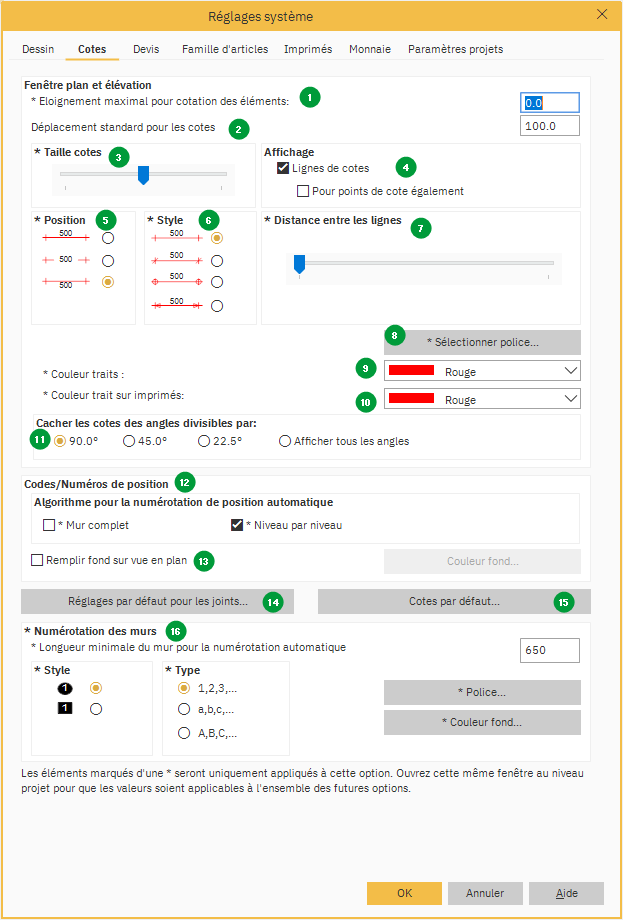 Réglages système

Dessin  Cotes  Devis  Famille d'articles  Imprimés  Monnaie  Paramètres projets

Fenêtre plan et élévation
* Eloignement maximal pour cotation des éléments: 1  0.0
Déplacement standard pour les cotes 2  100.0

* Taille cotes 3

Affichage
Lignes de cotes 4
Pour points de cote également

* Position 5
500
500
500

* Style 6
500
500
500
500

* Distance entre les lignes 7

8 * Sélectionner police...

* Couleur traits : 9 Rouge
* Couleur trait sur imprimés: 10 Rouge

Cacher les cotes des angles divisibles par:
11 90.0° 45.0° 22.5° Afficher tous les angles

Codes/Numéros de position 12
Algorithme pour la numérotation de position automatique
* Mur complet  * Niveau par niveau

Remplir fond sur vue en plan 13  Couleur fond...

Réglages par défaut pour les joints... 14  Cotes par défaut... 15

* Numérotation des murs 16
* Longueur minimale du mur pour la numérotation automatique  650

* Style
1
1

* Type
1,2,3,...
a,b,c,...
A,B,C,...

* Police...
* Couleur fond...

Les éléments marqués d'une * seront uniquement appliqués à cette option. Ouvrez cette même fenêtre au niveau projet pour que les valeurs soient applicables à l'ensemble des futures options.

OK  Annuler  Aide