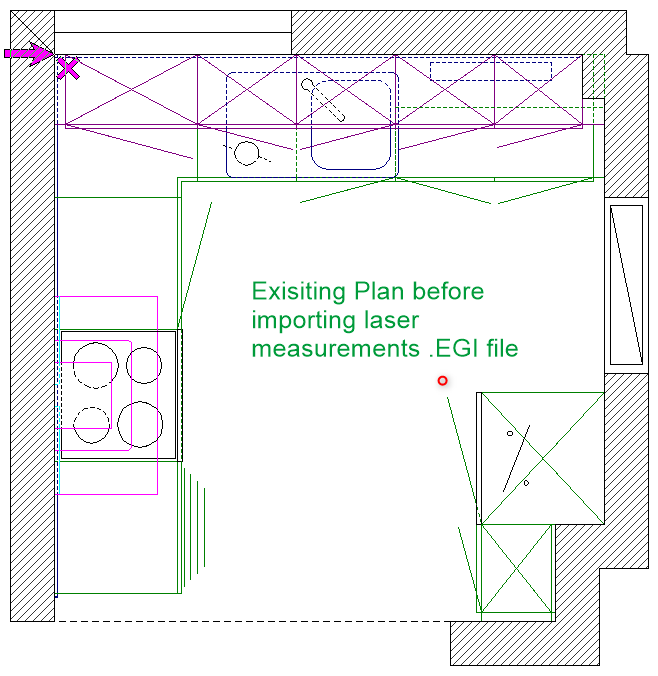 Exisiting Plan before importing laser measurements .EGI file